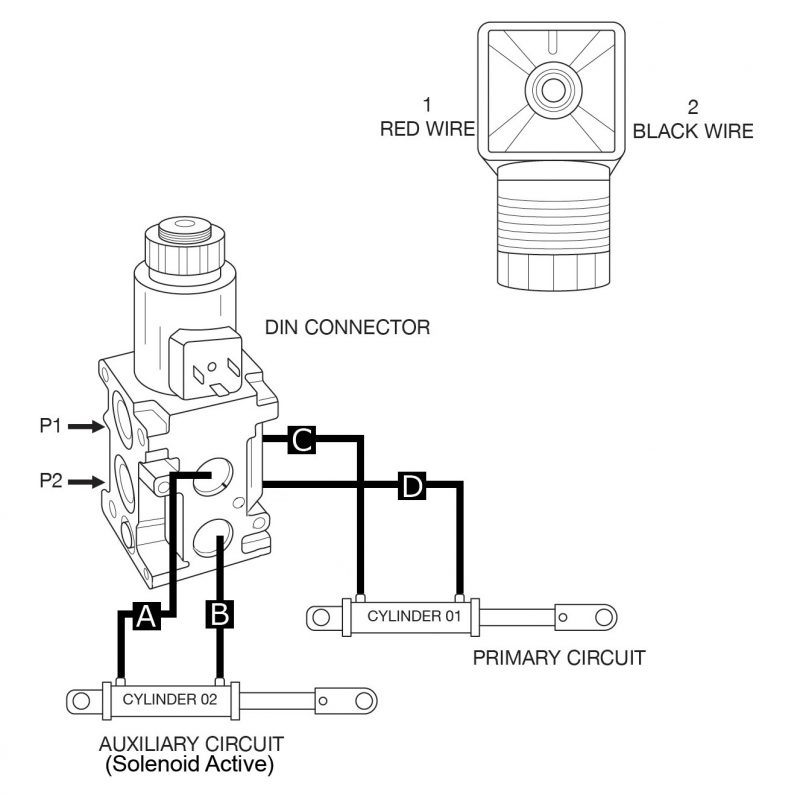 1
RED WIRE

2
BLACK WIRE

DIN CONNECTOR

P1

P2

C

D

A

B

CYLINDER 01

PRIMARY CIRCUIT

CYLINDER 02

AUXILIARY CIRCUIT
(Solenoid Active)