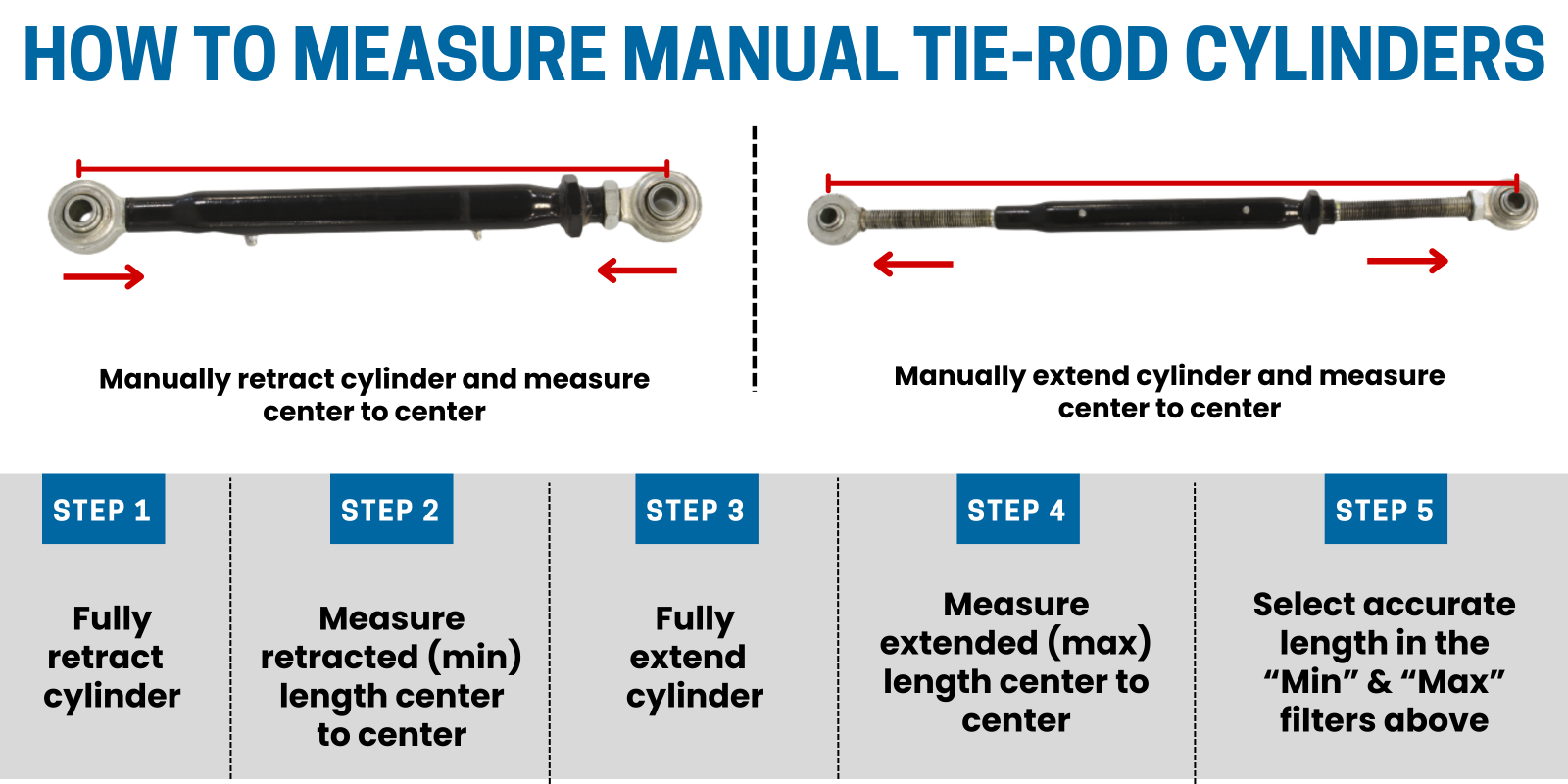 HOW TO MEASURE MANUAL TIE-ROD CYLINDERS

Manually retract cylinder and measure center to center

Manually extend cylinder and measure center to center

STEP 1

Fully retract cylinder

STEP 2

Measure retracted (min) length center to center

STEP 3

Fully extend cylinder

STEP 4

Measure extended (max) length center to center

STEP 5

Select accurate length in the “Min” & “Max” filters above